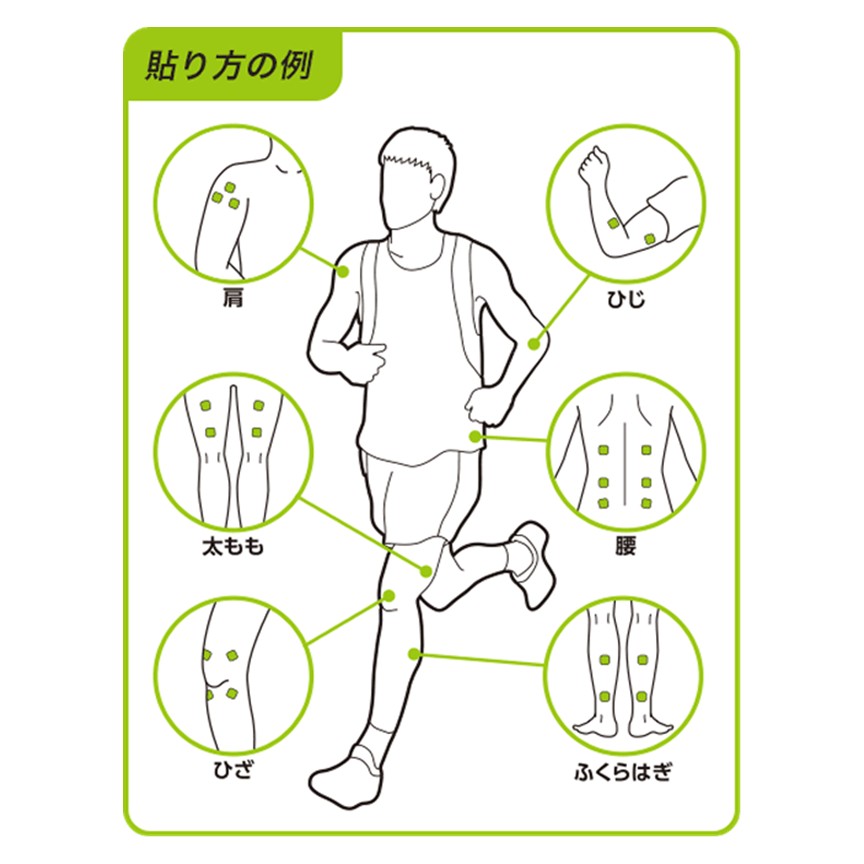 貼り方の例

肩

ひじ

太もも

腰

ひざ

ふくらはぎ